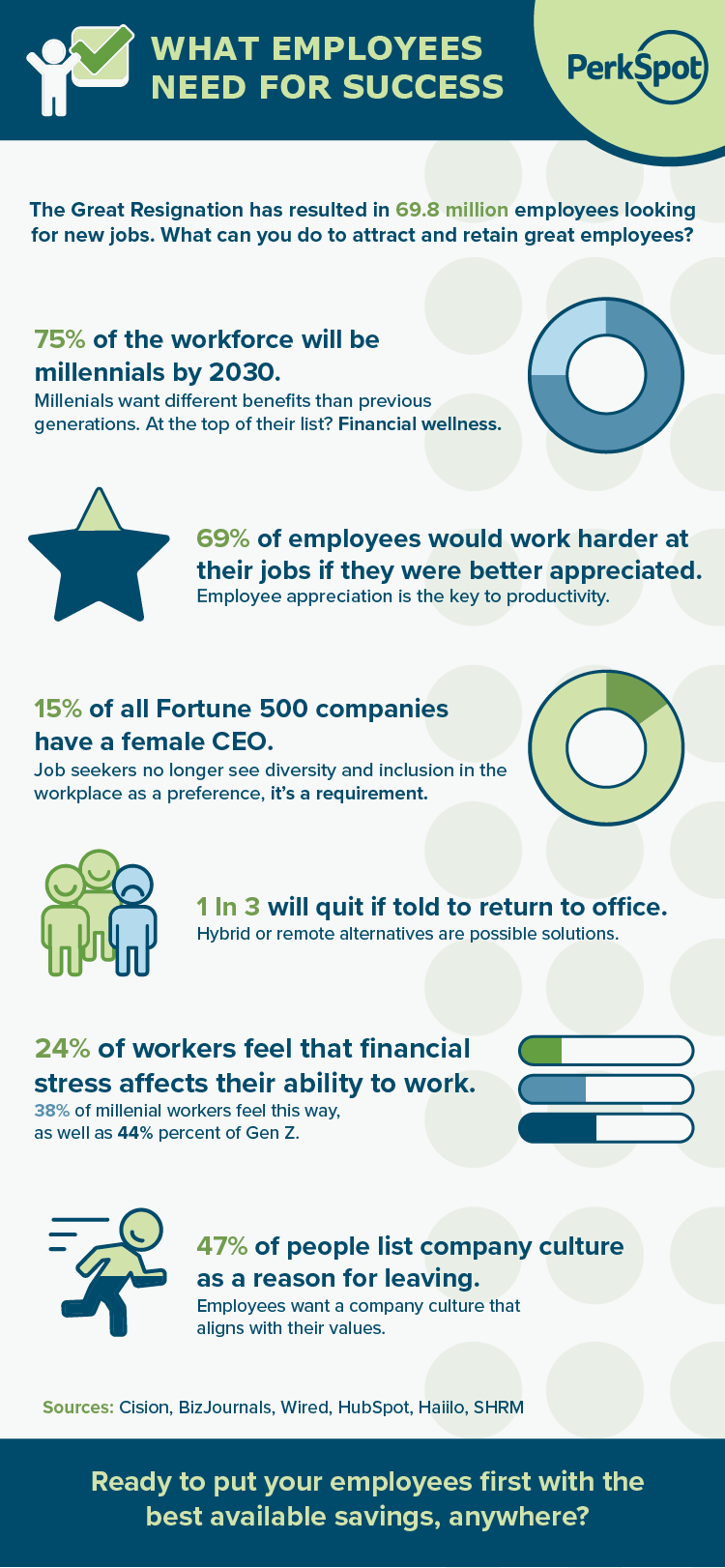 WHAT EMPLOYEES NEED FOR SUCCESS

PerkSpot

The Great Resignation has resulted in 69.8 million employees looking for new jobs. What can you do to attract and retain great employees?

75% of the workforce will be millennials by 2030.
Millenials want different benefits than previous generations. At the top of their list? Financial wellness.

69% of employees would work harder at their jobs if they were better appreciated.
Employee appreciation is the key to productivity.

15% of all Fortune 500 companies have a female CEO.
Job seekers no longer see diversity and inclusion in the workplace as a preference, it's a requirement.

1 In 3 will quit if told to return to office.
Hybrid or remote alternatives are possible solutions.

24% of workers feel that financial stress affects their ability to work.
38% of millenial workers feel this way, as well as 44% percent of Gen Z.

47% of people list company culture as a reason for leaving.
Employees want a company culture that aligns with their values.

Sources: Cision, BizJournals, Wired, HubSpot, Haiilo, SHRM

Ready to put your employees first with the best available savings, anywhere?